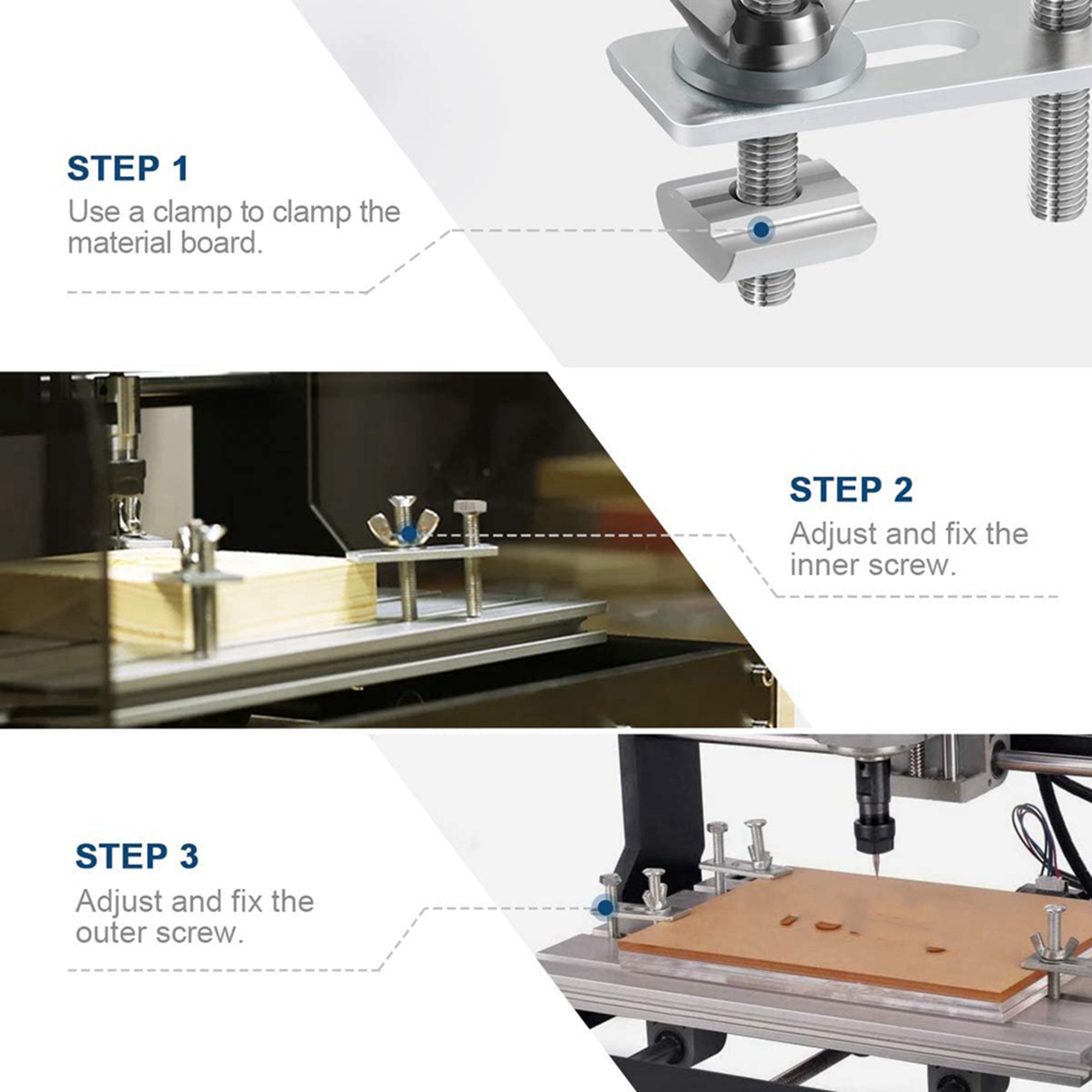 STEP 1
Use a clamp to clamp the material board.

STEP 2
Adjust and fix the inner screw.

STEP 3
Adjust and fix the outer screw.